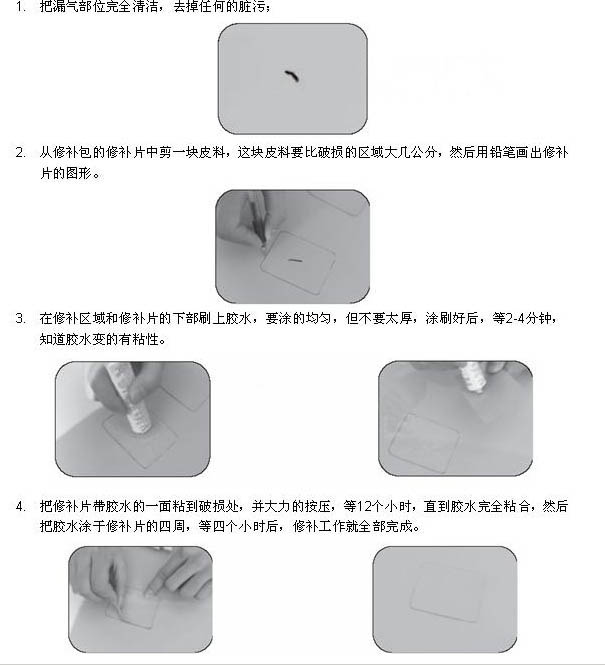 1. 把漏气部位完全清洁，去掉任何的脏污；

2. 从修补包的修补片中剪一块皮料，这块皮料要比破损的区域大几公分，然后用铅笔画出修补片的图形。

3. 在修补区域和修补片的下部刷上胶水，要涂的均匀，但不要太厚，涂刷好后，等2-4分钟，知道胶水变的有粘性。

4. 把修补片带胶水的一面粘到破损处，并大力的按压，等12个小时，直到胶水完全粘合，然后把胶水涂于修补片的四周，等四个小时后，修补工作就全部完成。